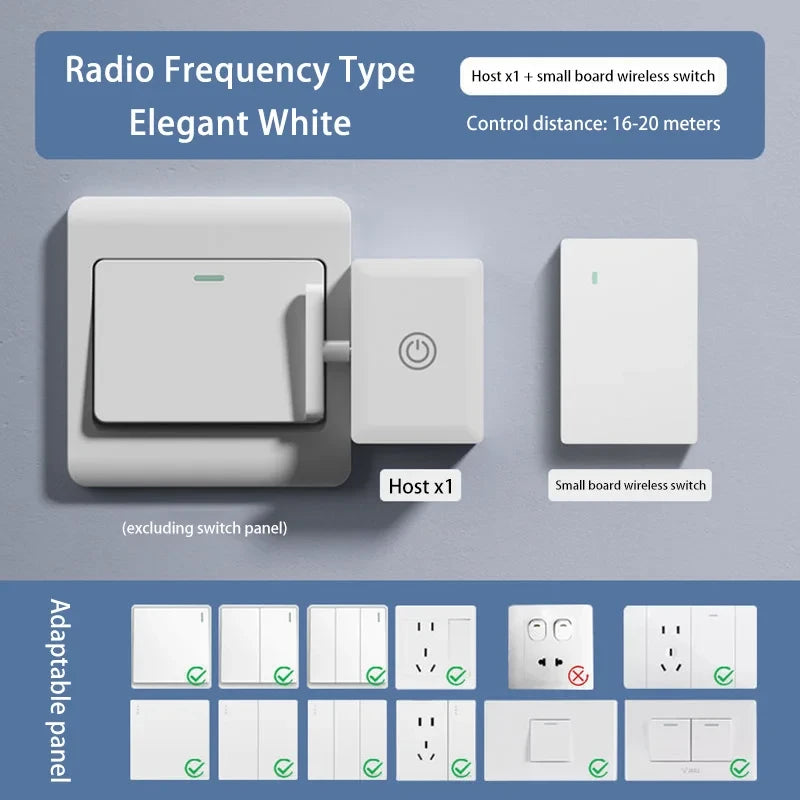 Radio Frequency Type
Elegant White

Host x1 + small board wireless switch

Control distance: 16-20 meters

Host x1

Small board wireless switch

(excluding switch panel)

Adaptable panel